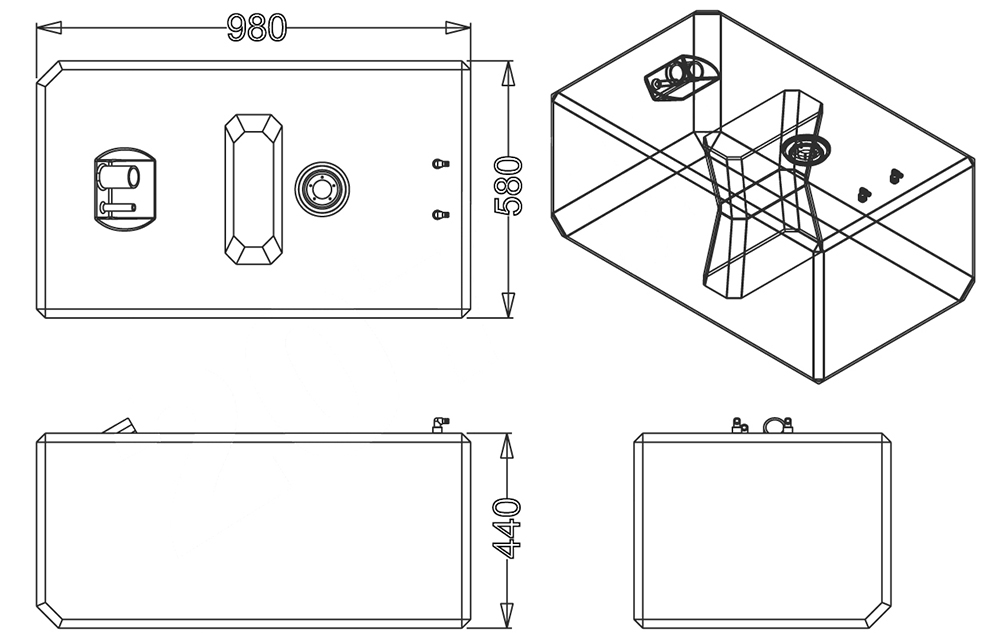 980
580
440