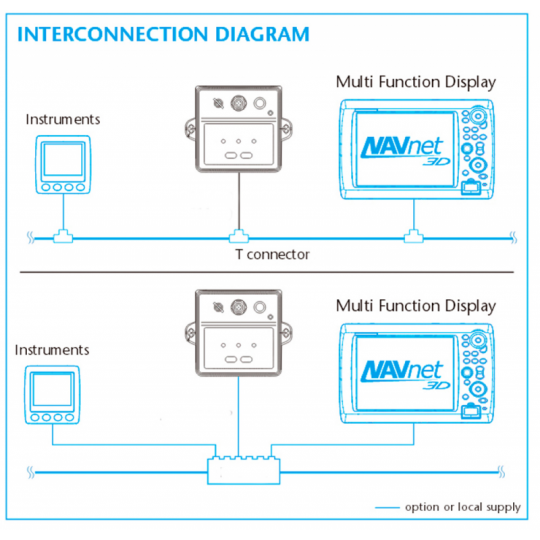 INTERCONNECTION DIAGRAM

Instruments

Multi Function Display

NAVnet 3D

T connector

Instruments

Multi Function Display

NAVnet 3D

option or local supply